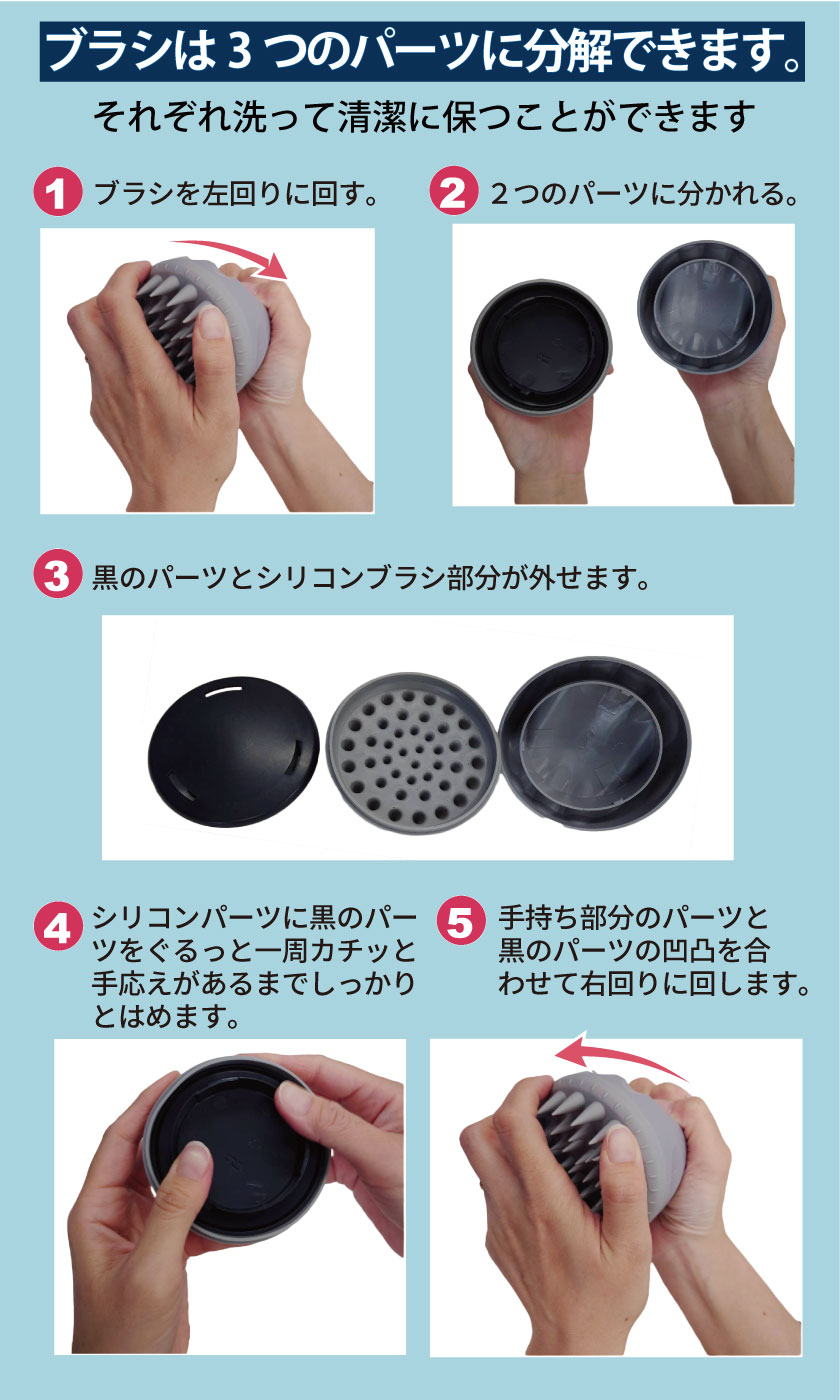 ブラシは３つのパーツに分解できます。

それぞれ洗って清潔に保つことができます

1 ブラシを左回りに回す。

2 ２つのパーツに分かれる。

3 黒のパーツとシリコンブラシ部分が外せます。

4 シリコンパーツに黒のパーツをぐるっと一周カチッと手応えがあるまでしっかりとはめます。

5 手持ち部分のパーツと黒のパーツの凹凸を合わせて右回りに回します。