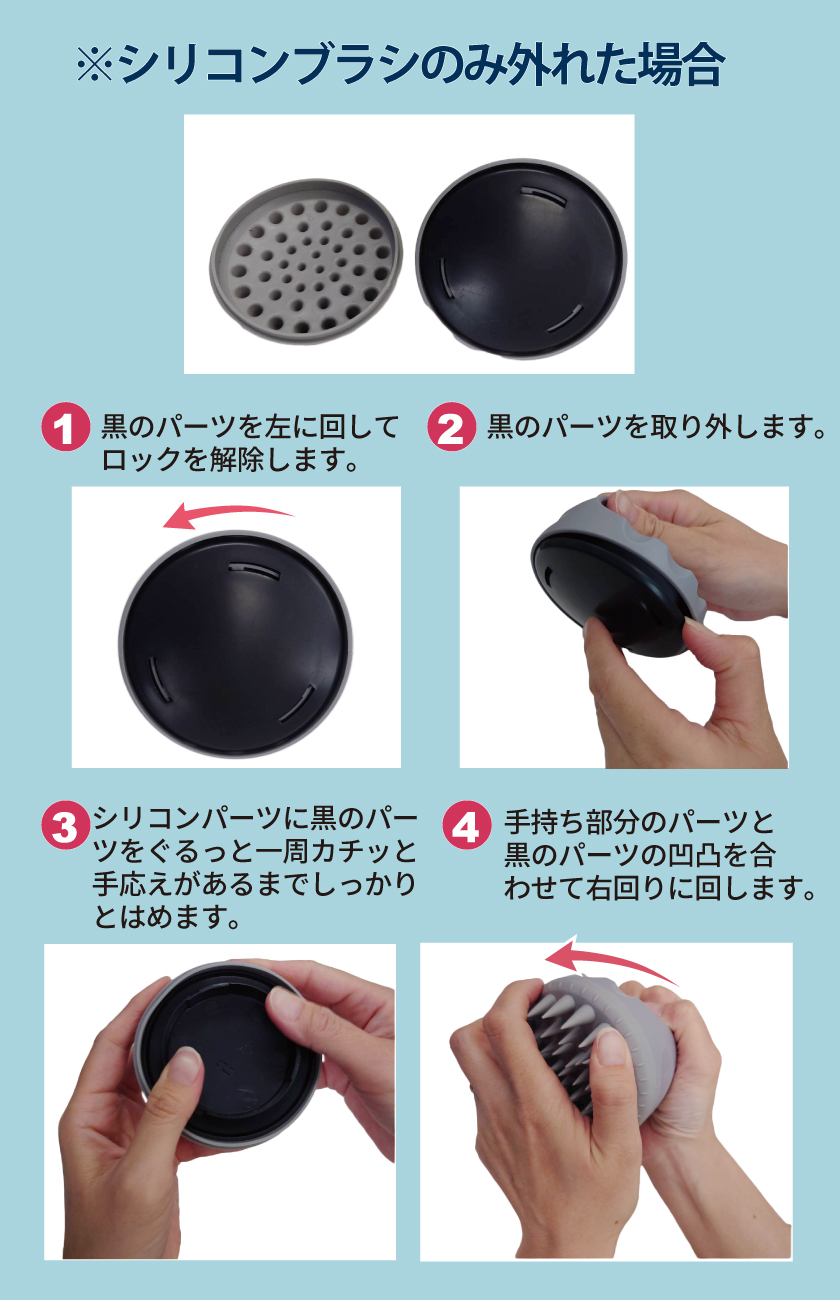 ※シリコンブラシのみ外れた場合

1 黒のパーツを左に回してロックを解除します。

2 黒のパーツを取り外します。

3 シリコンパーツに黒のパーツをぐるっと一周カチッと手応えがあるまでしっかりとはめます。

4 手持ち部分のパーツと黒のパーツの凹凸を合わせて右回りに回します。